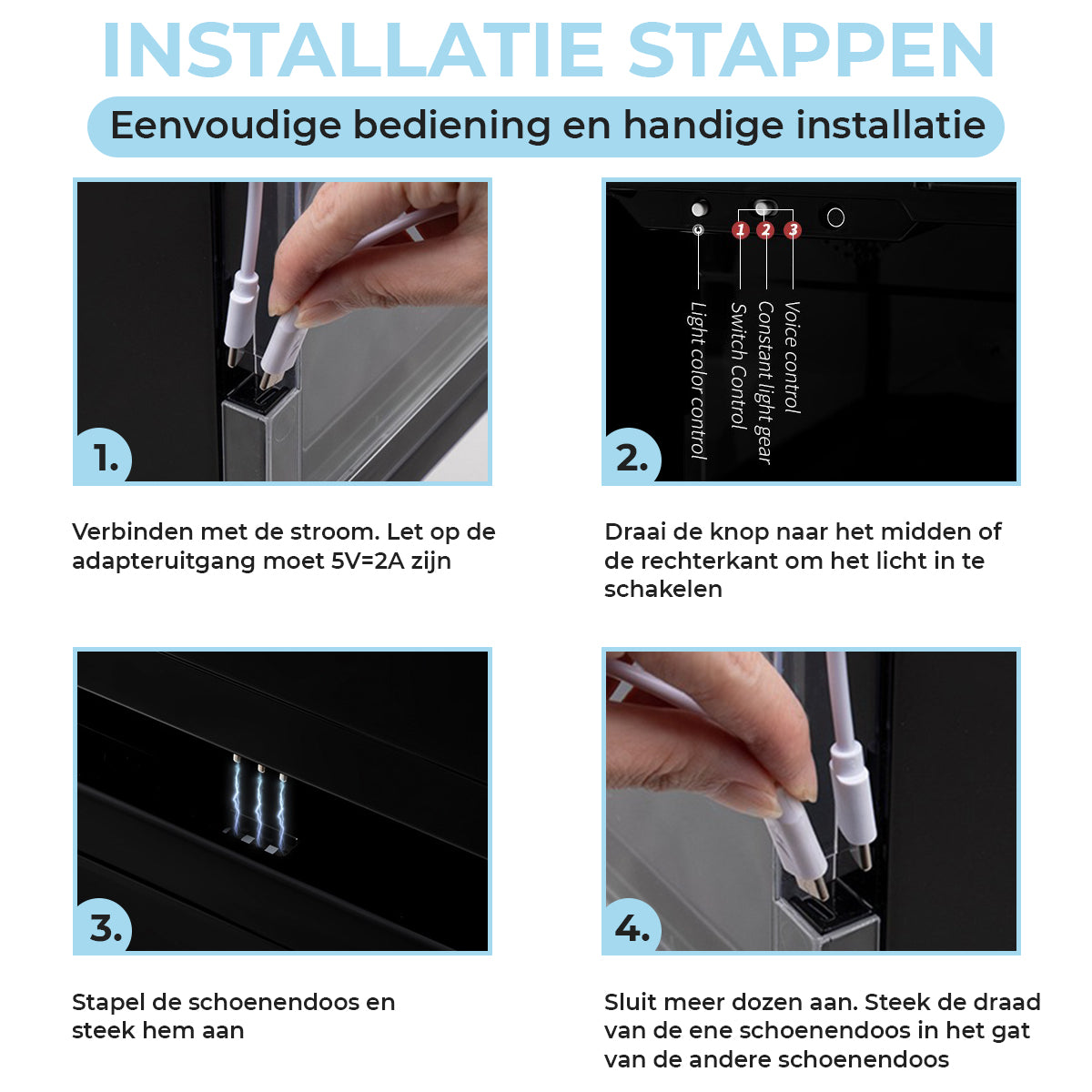 INSTALLATIE STAPPEN

Eenvoudige bediening en handige installatie

1.

Verbinden met de stroom. Let op de adapteruitgang moet 5V=2A zijn

1 2 3

Light color control

Switch Control

Constant light gear

Voice control

2.

Draai de knop naar het midden of de rechterkant om het licht in te schakelen

3.

Stapel de schoenendoos en steek hem aan

4.

Sluit meer dozen aan. Steek de draad van de ene schoenendoos in het gat van de andere schoenendoos