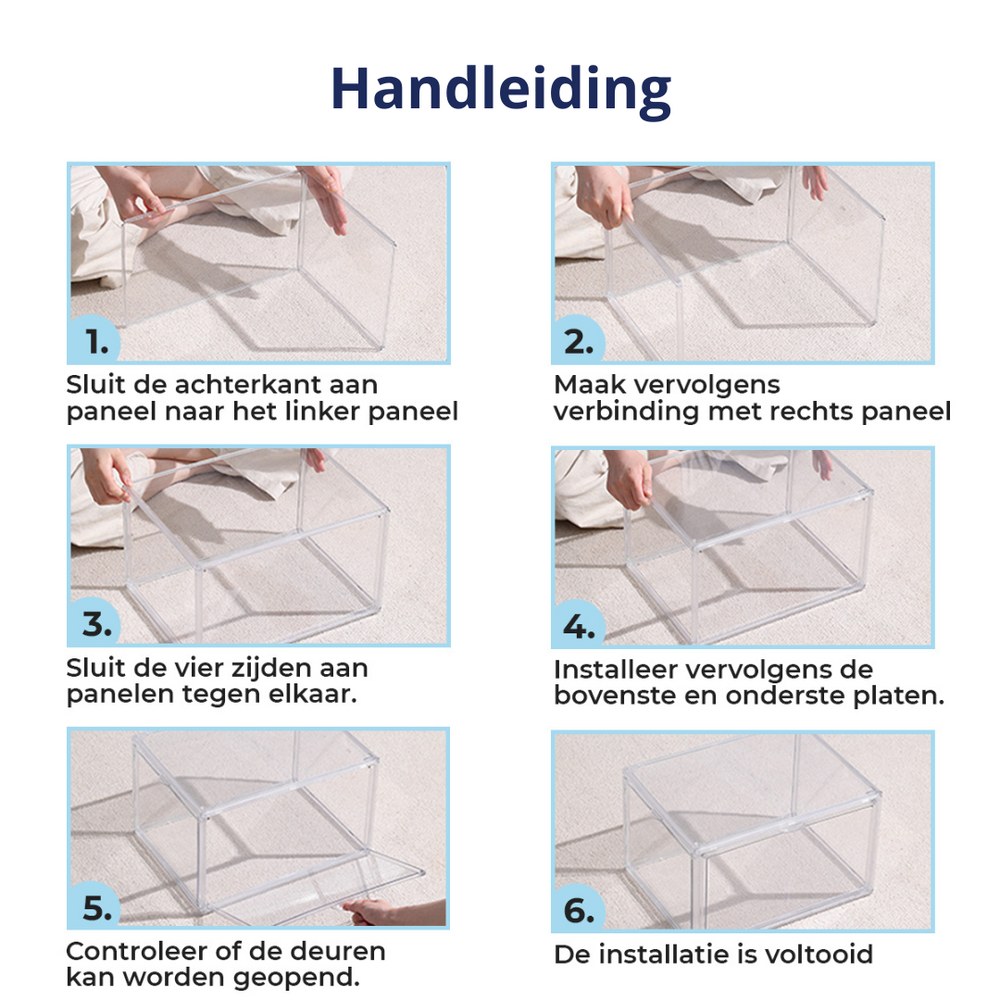 Handleiding

1.

Sluit de achterkant aan paneel naar het linker paneel

2.

Maak vervolgens verbinding met rechts paneel

3.

Sluit de vier zijden aan panelen tegen elkaar.

4.

Installeer vervolgens de bovenste en onderste platen.

5.

Controleer of de deuren kan worden geopend.

6.

De installatie is voltooid