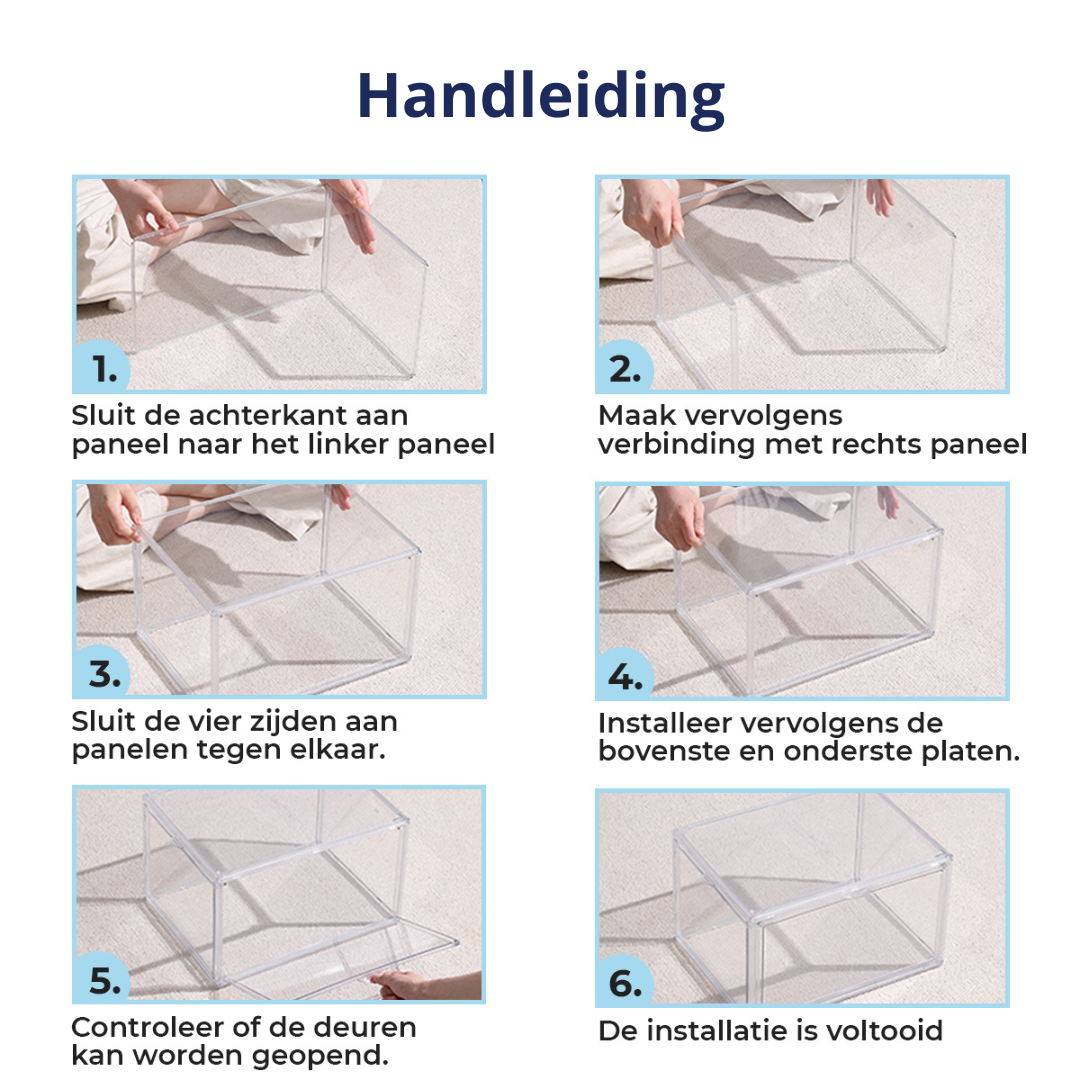 Handleiding

1.

Sluit de achterkant aan paneel naar het linker paneel

2.

Maak vervolgens verbinding met rechts paneel

3.

Sluit de vier zijden aan panelen tegen elkaar.

4.

Installeer vervolgens de bovenste en onderste platen.

5.

Controleer of de deuren kan worden geopend.

6.

De installatie is voltooid